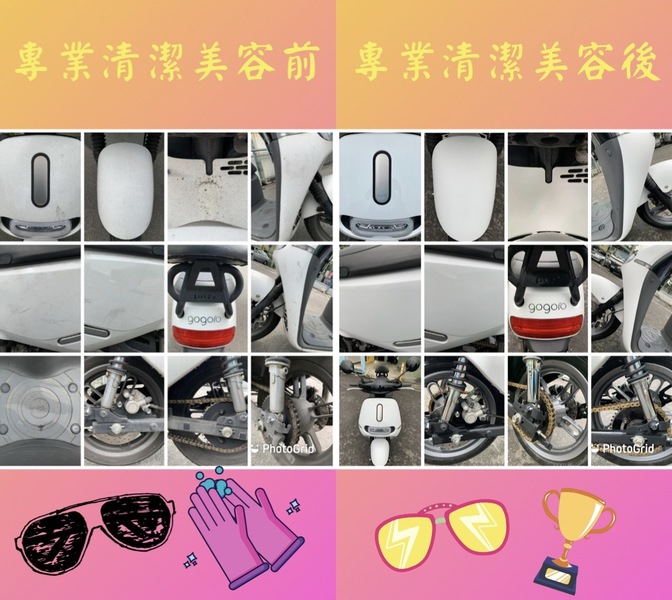 專業清潔美容前

gogoro

PhotoGrid

專業清潔美容後

gogoro

PhotoGrid